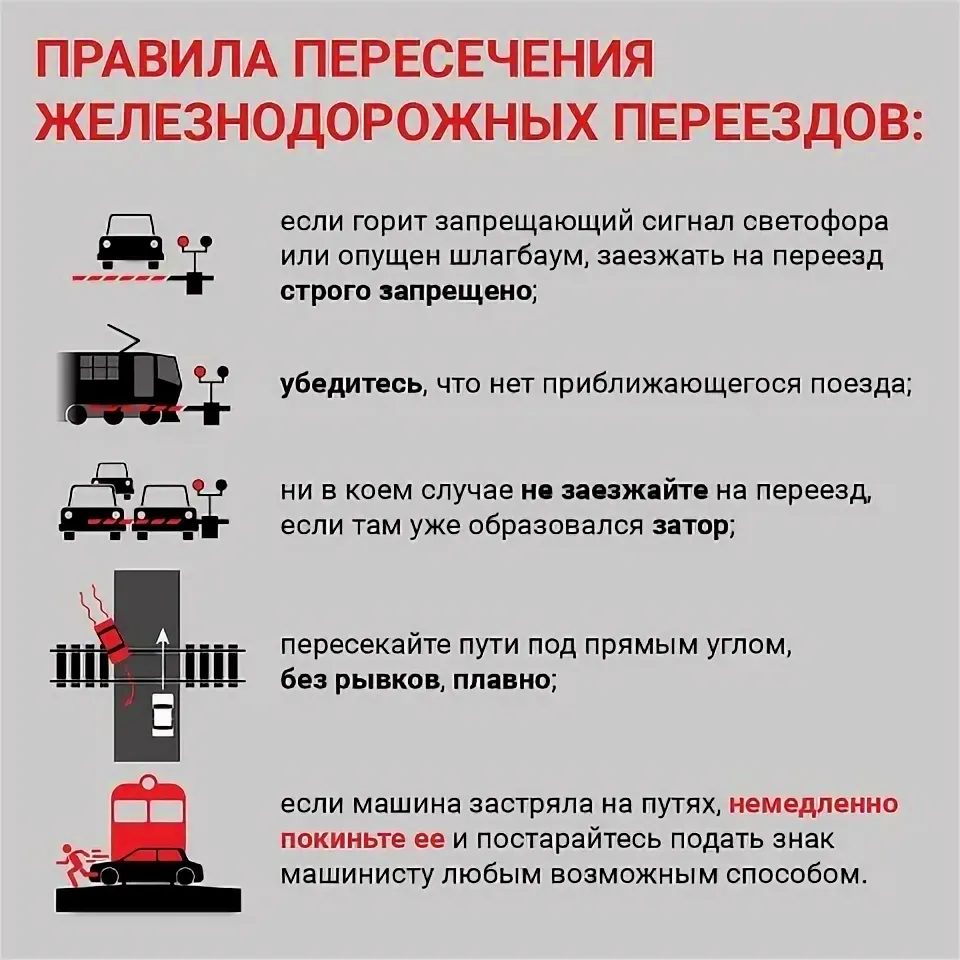 ПРАВИЛА ПЕРЕСЕЧЕНИЯ ЖЕЛЕЗНОДОРОЖНЫХ ПЕРЕЕЗДОВ:

если горит запрещающий сигнал светофора или опущен шлагбаум, заезжать на переезд строго запрещено;

убедитесь, что нет приближающегося поезда;

ни в коем случае не заезжайте на переезд, если там уже образовался затор;

пересекайте пути под прямым углом, без рывков, плавно;

если машина застряла на путях, немедленно покиньте ее и постарайтесь подать знак машинисту любым возможным способом.